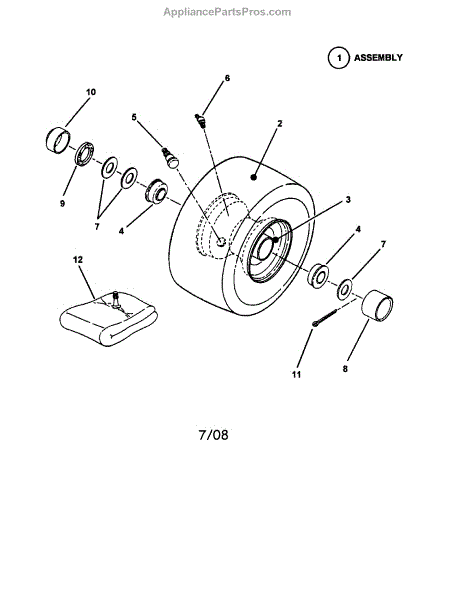 AppliancePartsPros.com

1 ASSEMBLY

10

6

5

2

9

7

4

3

4

7

12

11

8

7/08