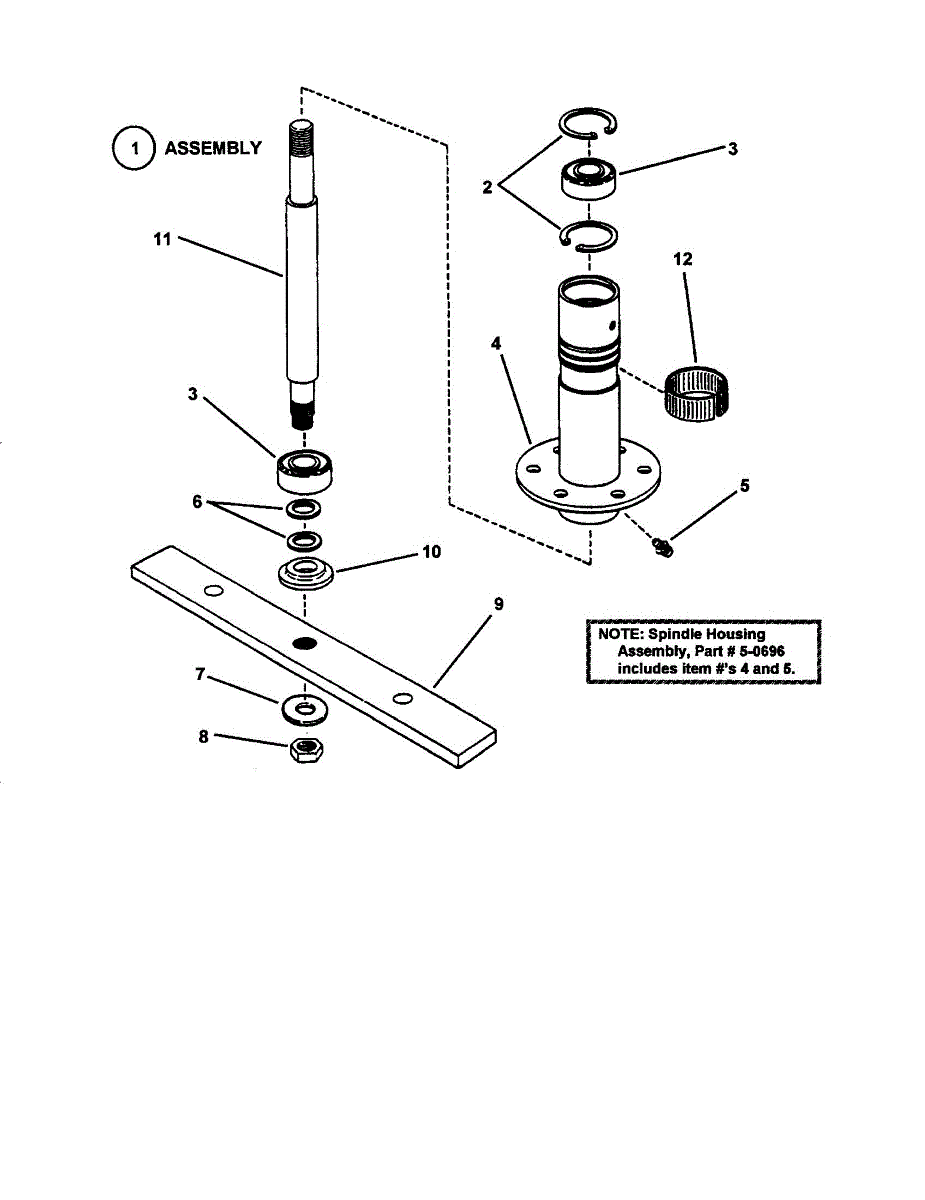 1 ASSEMBLY

11

3

6

10

9

7

8

2

3

12

4

5

NOTE: Spindle Housing Assembly, Part # 5-0696 includes item #'s 4 and 5.