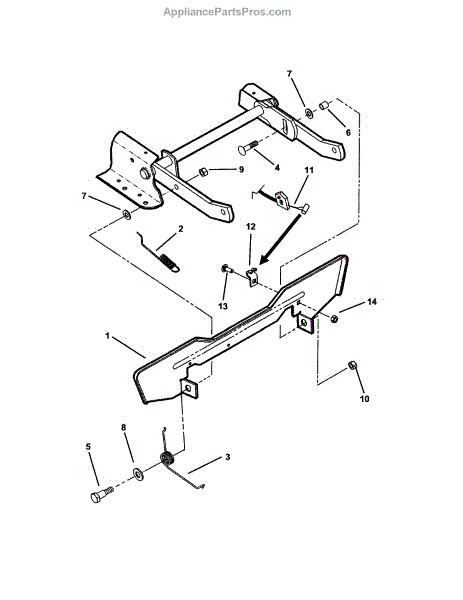 AppliancePartsPros.com

7
6
4
9
11
7
2
12
13
14
1
10
8
5
3