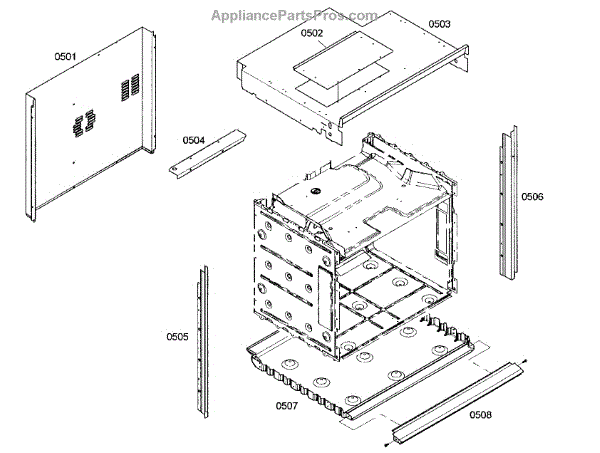 AppliancePartsPros.com

0501

0502

0503

0504

0506

0505

0507

0508