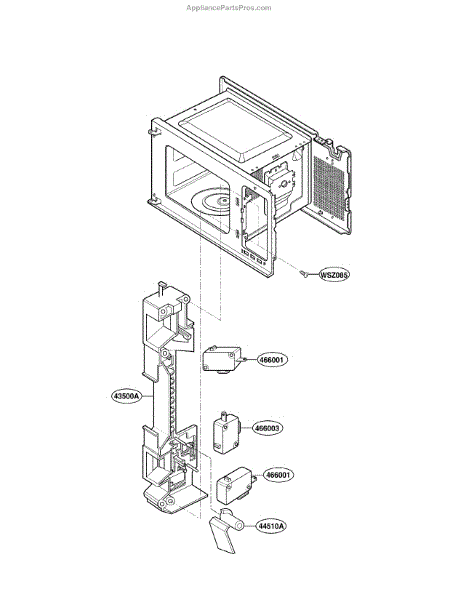 AppliancePartsPros.com

WSZ085

466001

43500A

466003

466001

44510A