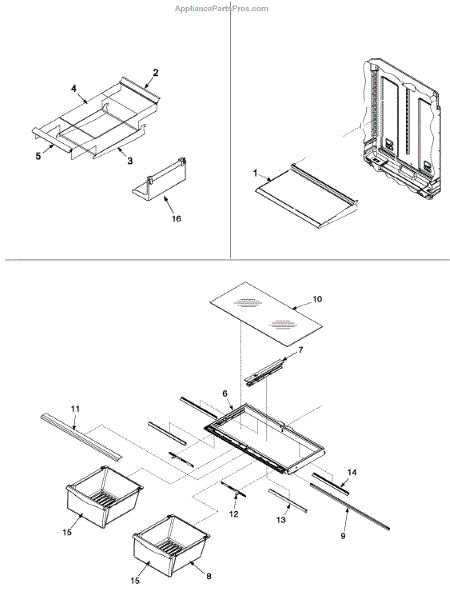 AppliancePartsPros.com

2
4
5
3
16

1

10
7
6
11
14
12
13
9
15
15
8