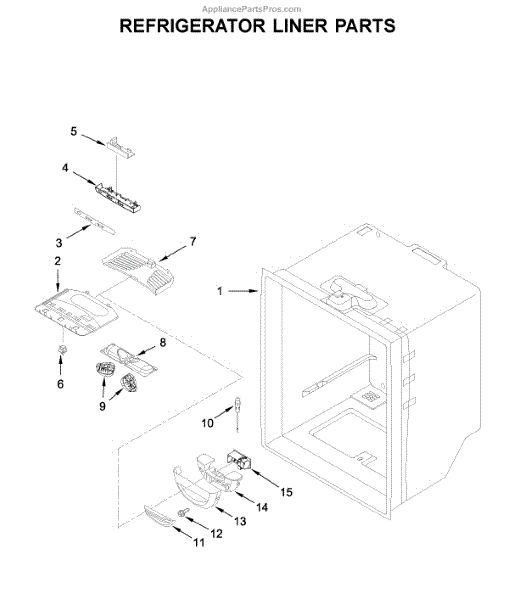 AppliancePartsPros.com

REFRIGERATOR LINER PARTS

5
4
3
7
2
1
6
8
9
10
15
14
13
12
11