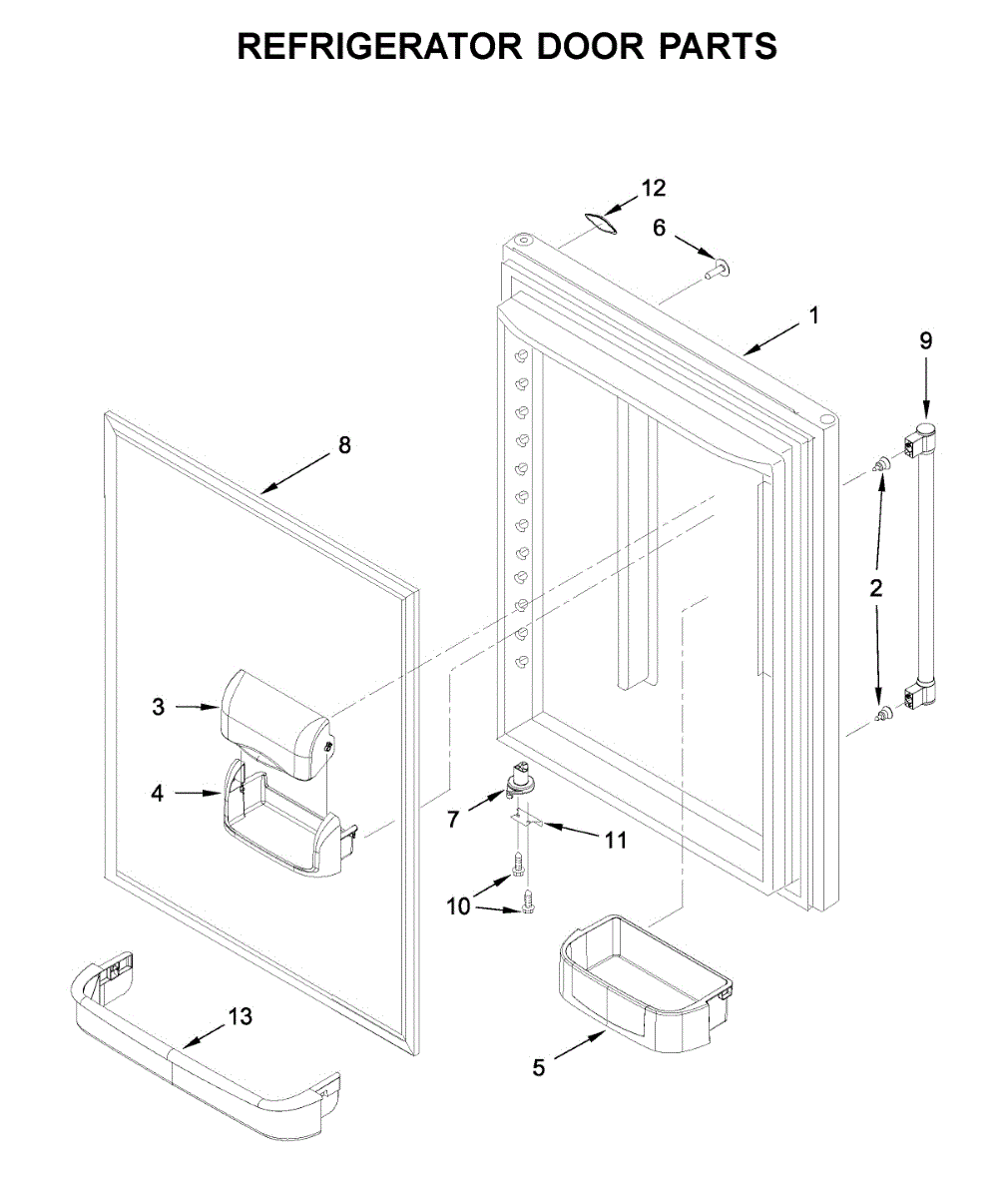 REFRIGERATOR DOOR PARTS

12
6
1
9
8
2
3
4
7
11
10
13
5