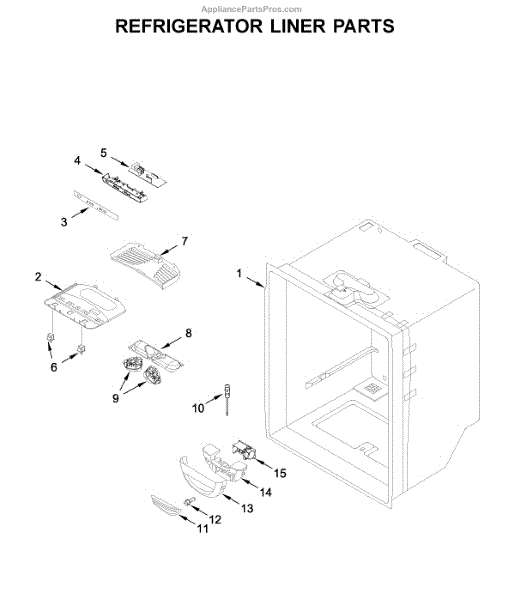 AppliancePartsPros.com
REFRIGERATOR LINER PARTS

5
4
3
7
2
1
6
8
9
10
15
14
13
12
11