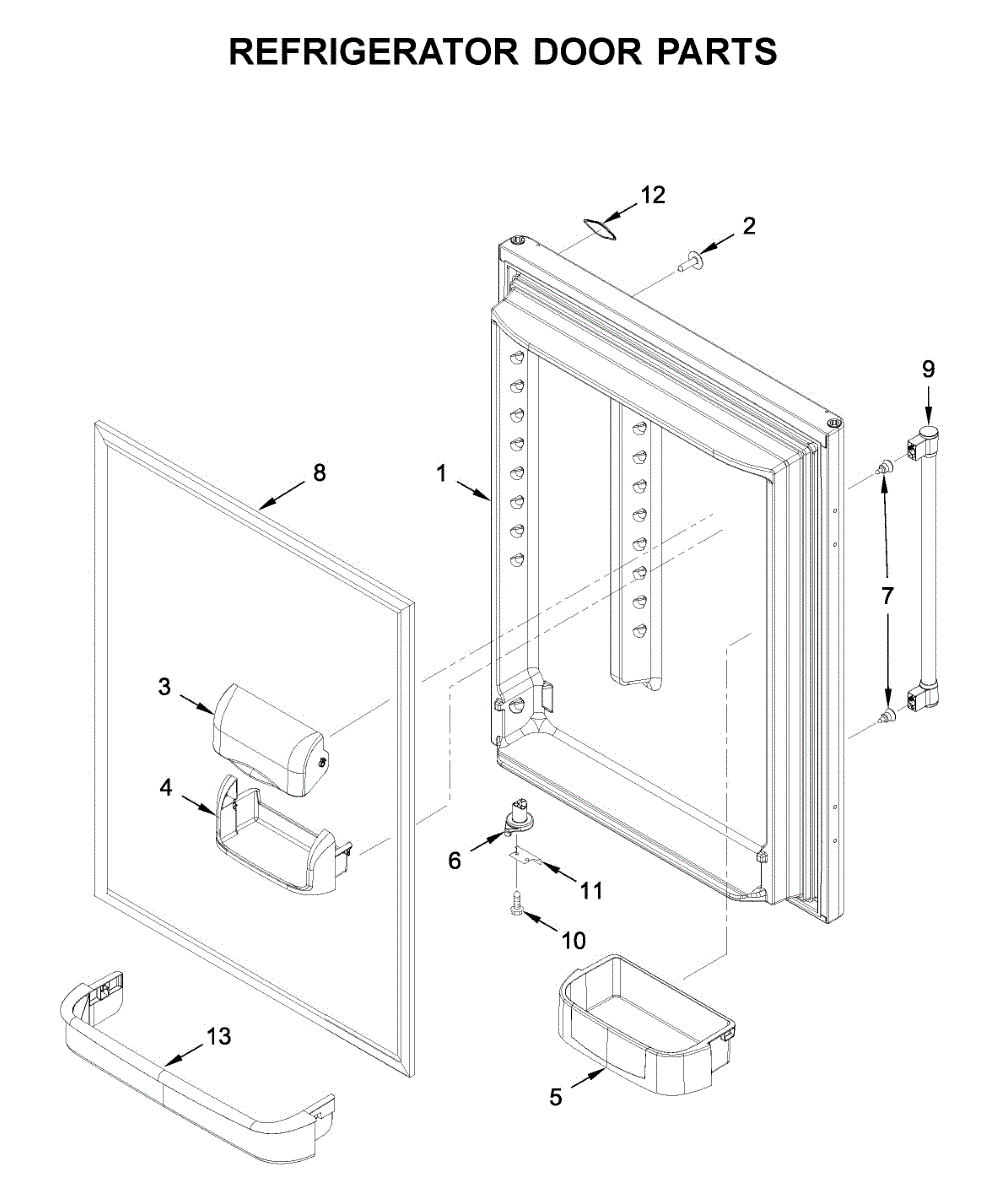 REFRIGERATOR DOOR PARTS

12
2
9
8
1
7
3
4
6
11
10
13
5