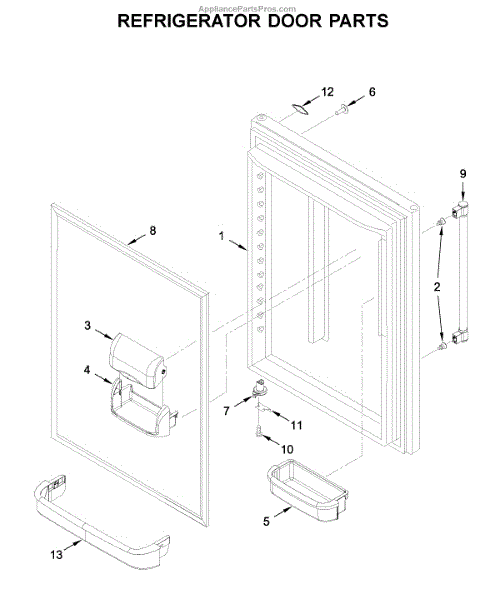 AppliancePartsPros.com
REFRIGERATOR DOOR PARTS

12
6
9
8
1
2
3
4
7
11
10
5
13