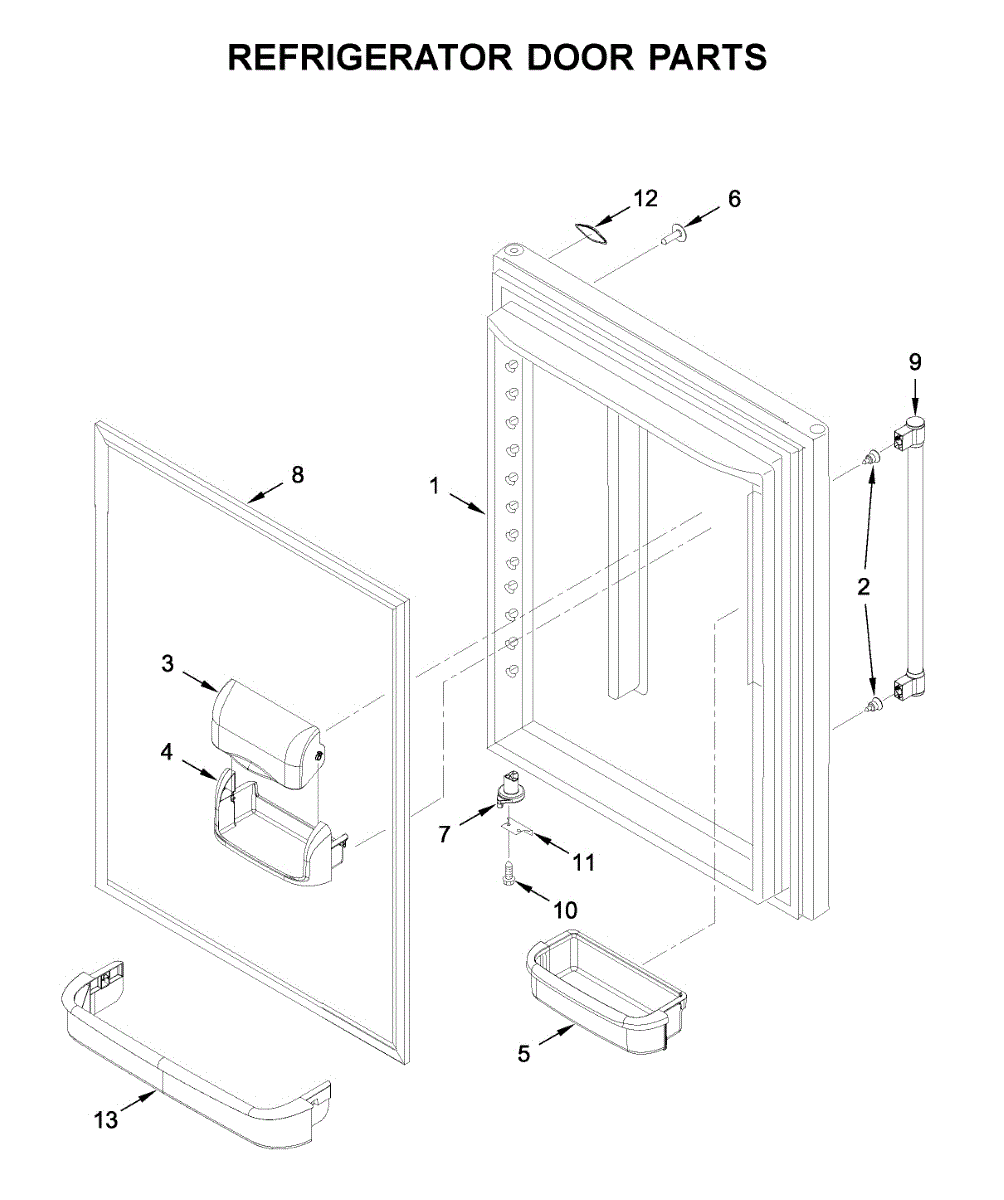 REFRIGERATOR DOOR PARTS

12
6
9
8
1
2
3
4
7
11
10
5
13