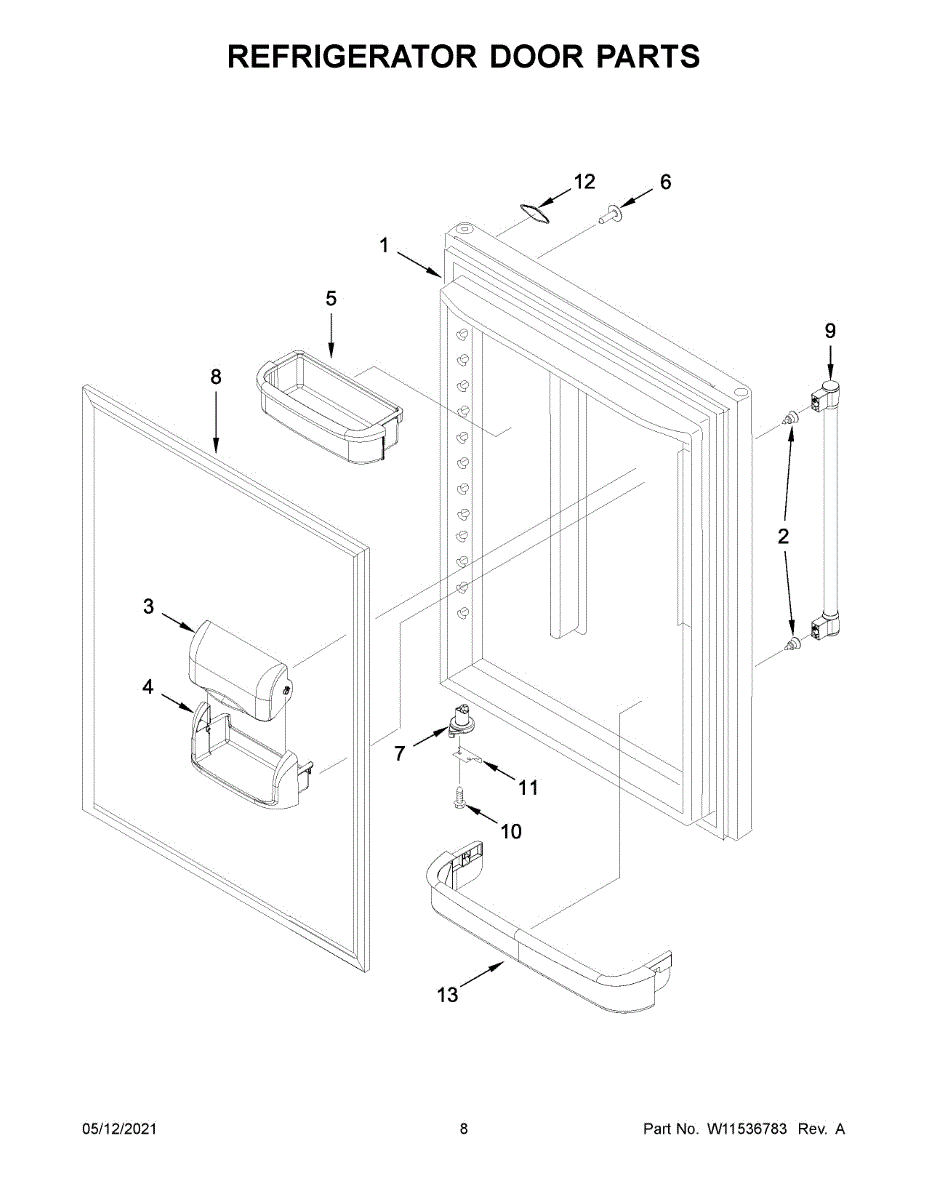 REFRIGERATOR DOOR PARTS

12
6
1
5
9
8
2
3
4
7
11
10
13

05/12/2021
8
Part No. W11536783 Rev. A