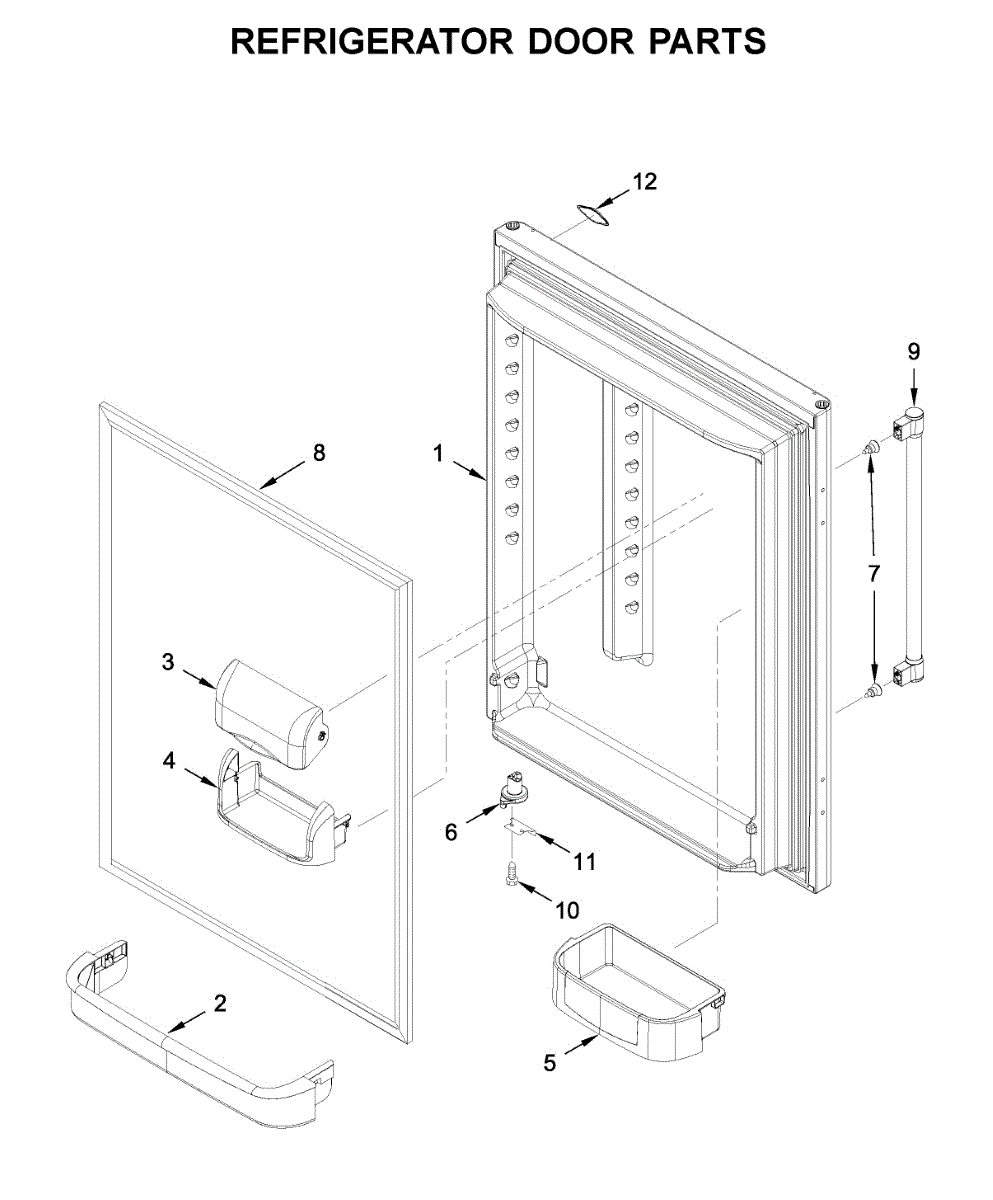 REFRIGERATOR DOOR PARTS

12
9
8
1
7
3
4
6
11
10
2
5