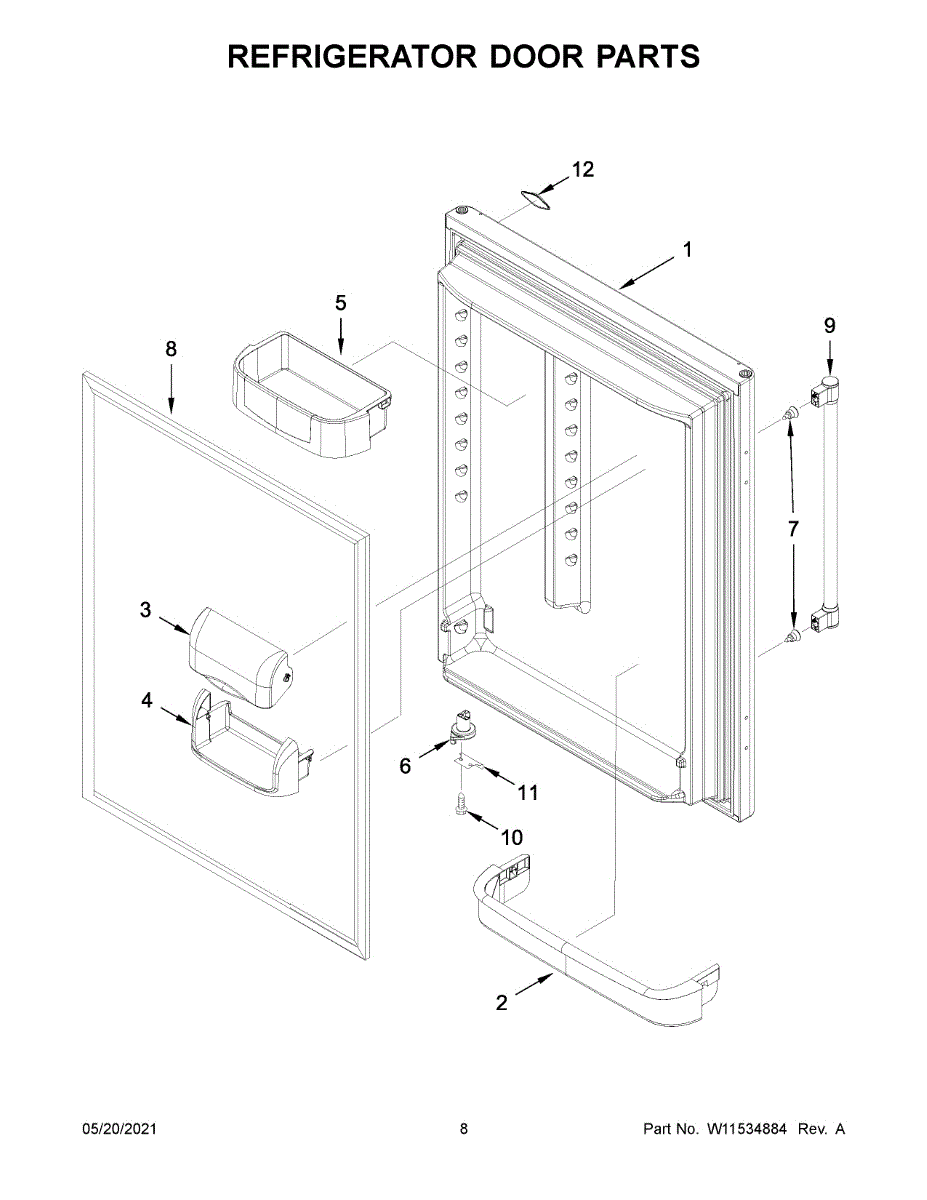 REFRIGERATOR DOOR PARTS

12

1

5

9

8

7

3

4

6

11

10

2

05/20/2021

8

Part No. W11534884 Rev. A