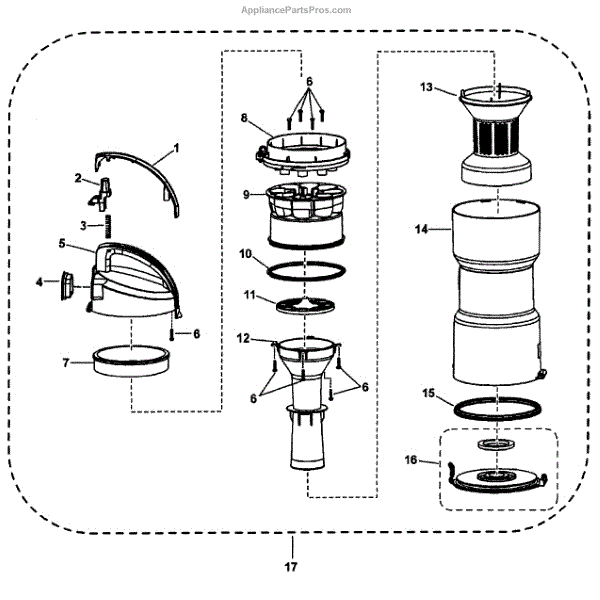 AppliancePartsPros.com

1
2
3
4
5
6
7
6
8
9
10
11
12
6
6
13
14
15
16
17