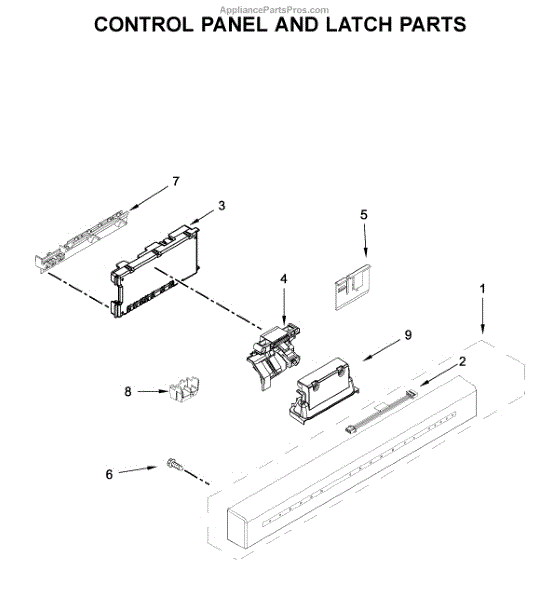 AppliancePartsPros.com
CONTROL PANEL AND LATCH PARTS

7
3
5
4
1
9
2
8
6