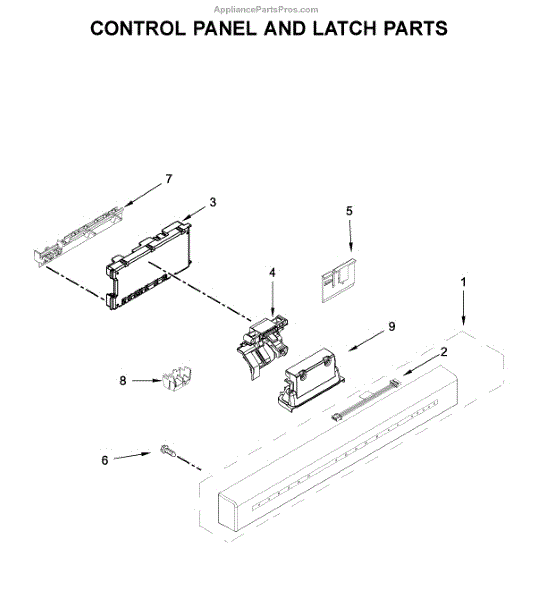 AppliancePartsPros.com

CONTROL PANEL AND LATCH PARTS

7
3
5
4
1
9
2
8
6