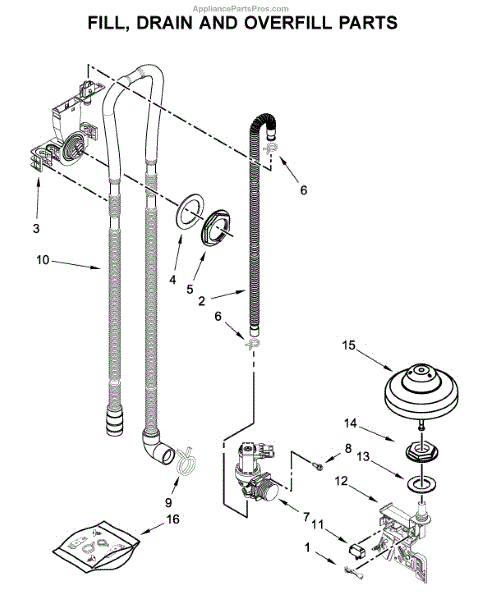 AppliancePartsPros.com
FILL, DRAIN AND OVERFILL PARTS

6
3
10
4
5
2
6
15
14
8
13
12
9
7
11
16
1