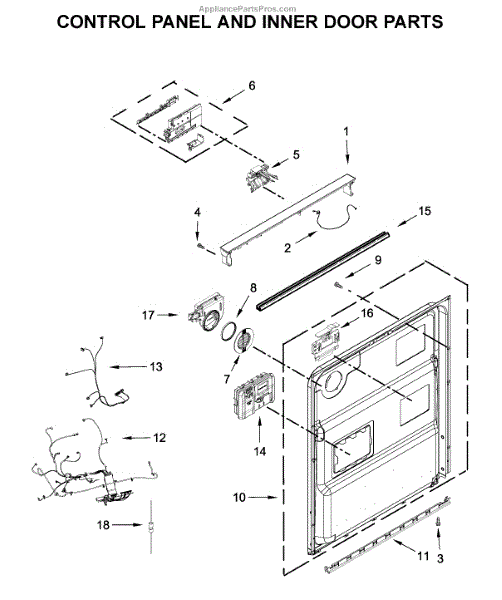 AppliancePartsPros.com
CONTROL PANEL AND INNER DOOR PARTS

6
1
5
4
15
2
9
8
17
16
13
7
12
14
10
18
11
3