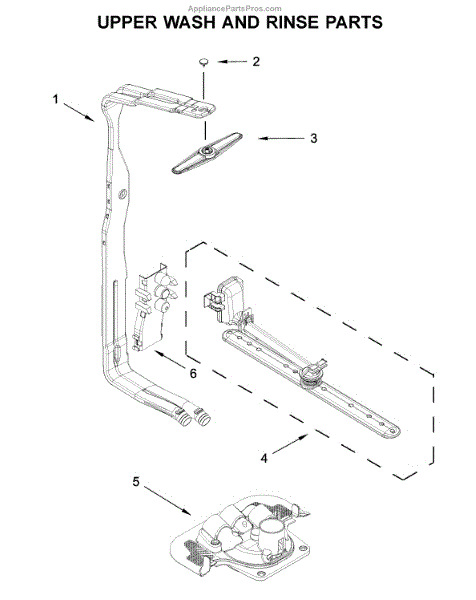 AppliancePartsPros.com
UPPER WASH AND RINSE PARTS

2
1
3
6
4
5