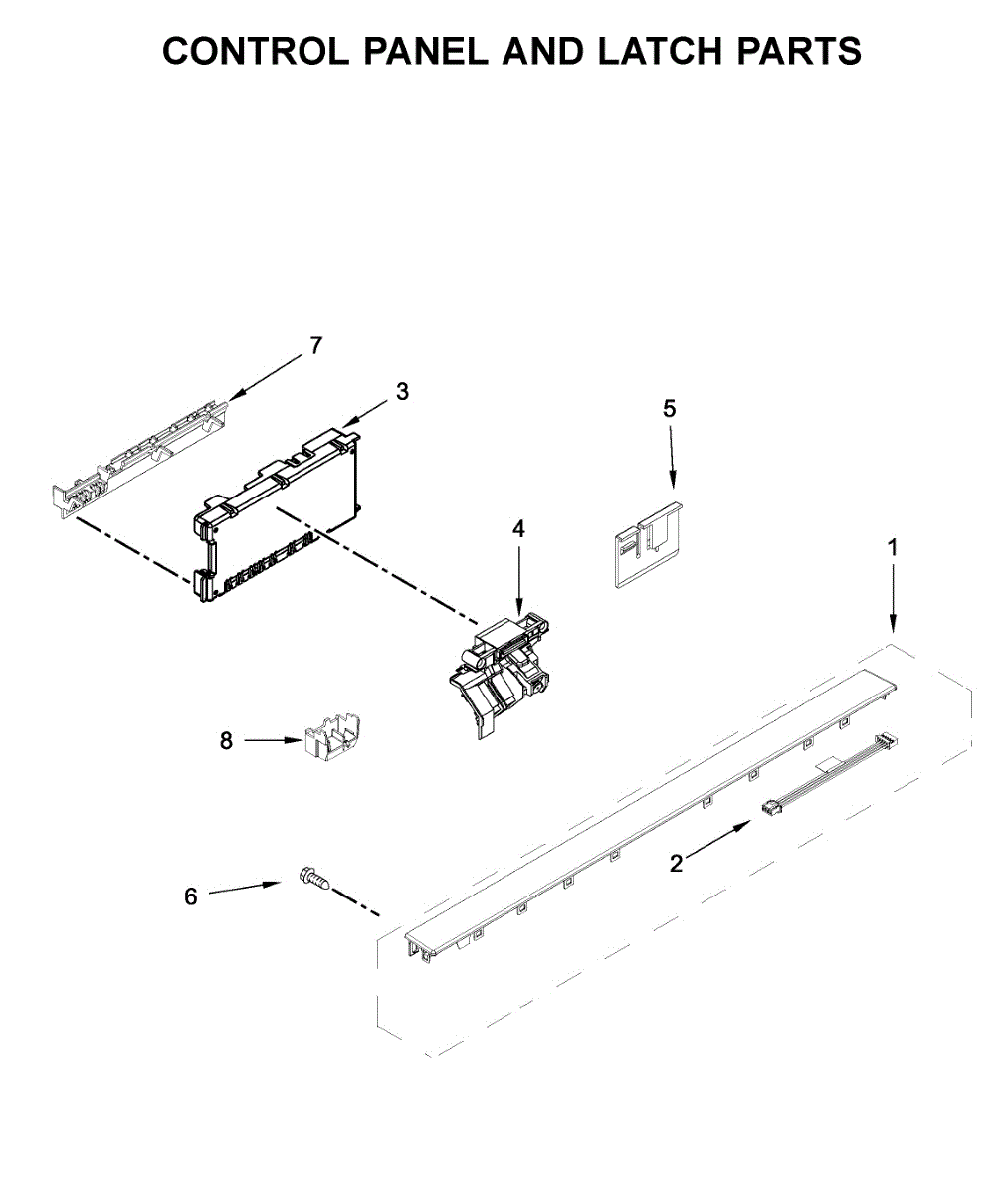 CONTROL PANEL AND LATCH PARTS

7

3

5

4

1

8

2

6