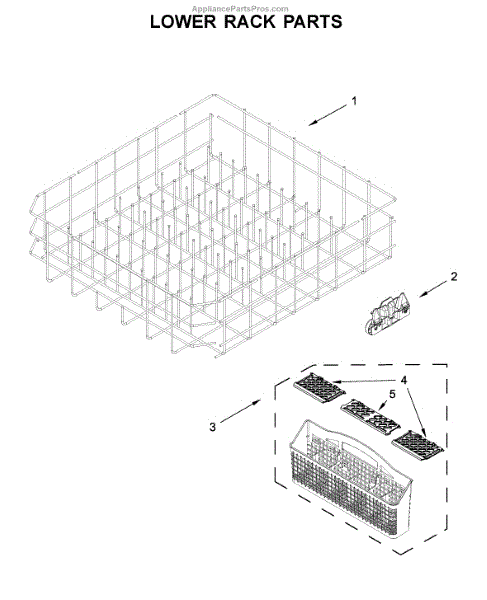 AppliancePartsPros.com
LOWER RACK PARTS

1

2

4

5

3