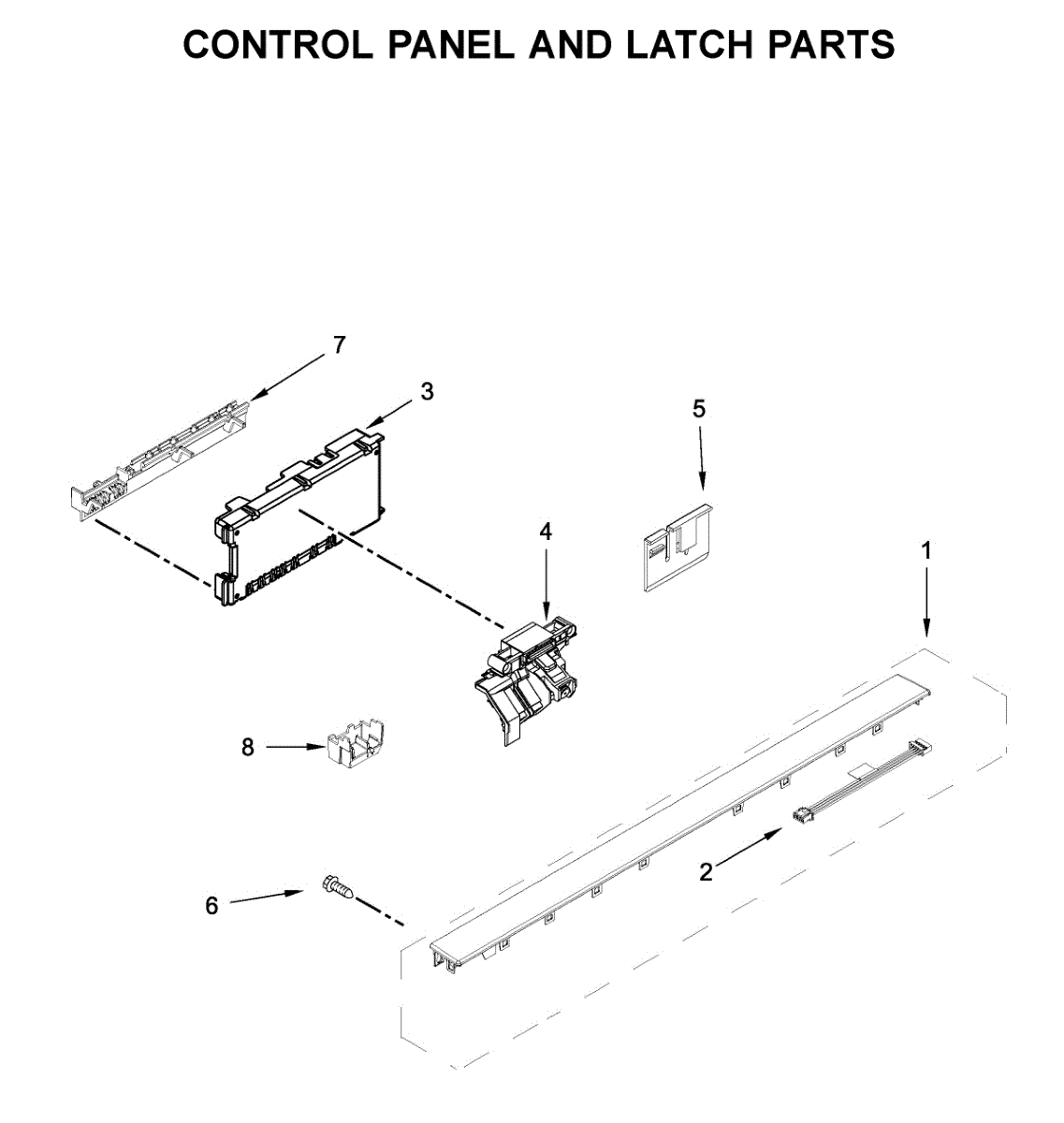 CONTROL PANEL AND LATCH PARTS

7

3

5

4

1

8

2

6