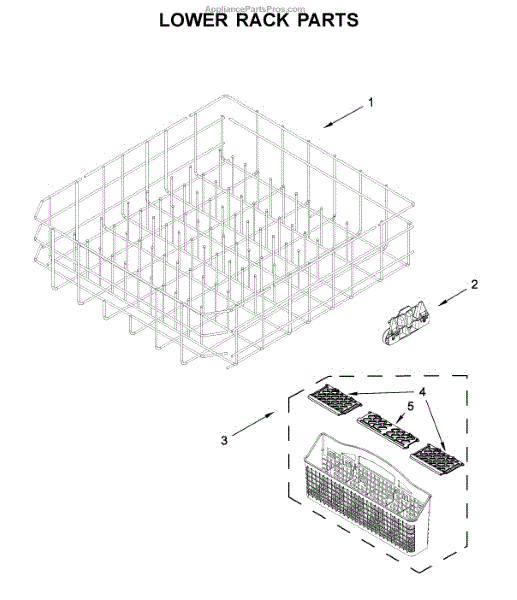 AppliancePartsPros.com
LOWER RACK PARTS

1

2

4

5

3