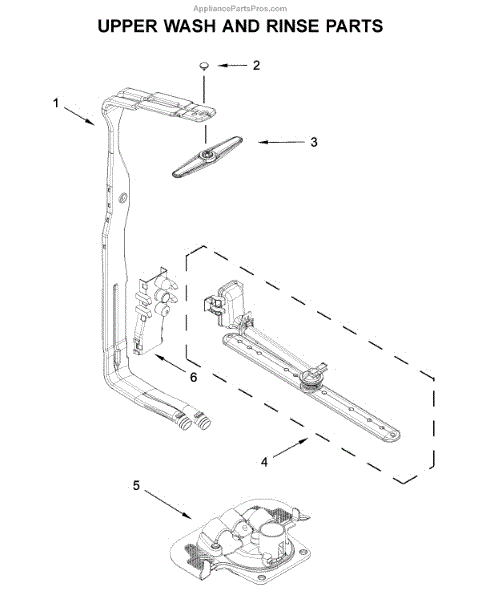 AppliancePartsPros.com

UPPER WASH AND RINSE PARTS

2
1
3
6
4
5