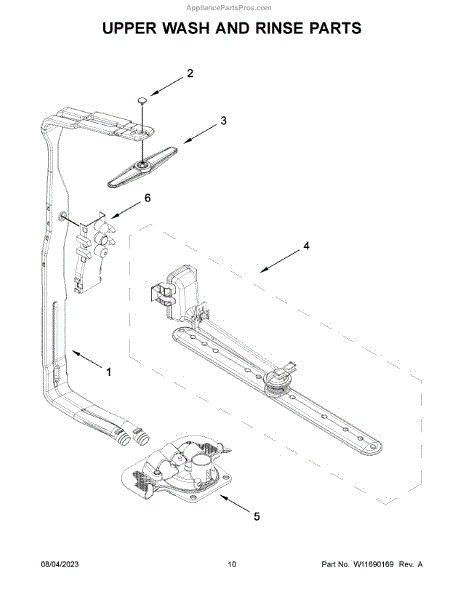 AppliancePartsPros.com

UPPER WASH AND RINSE PARTS

2

3

6

4

1

5

08/04/2023

10

Part No. W11690169 Rev. A