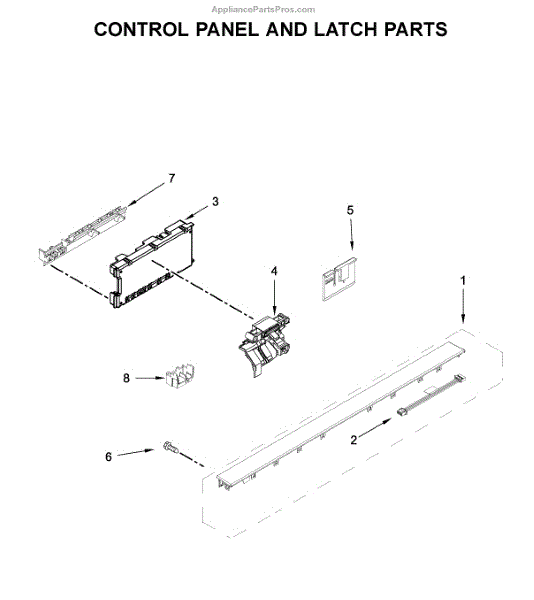 AppliancePartsPros.com

CONTROL PANEL AND LATCH PARTS

7
3
5
4
1
8
2
6