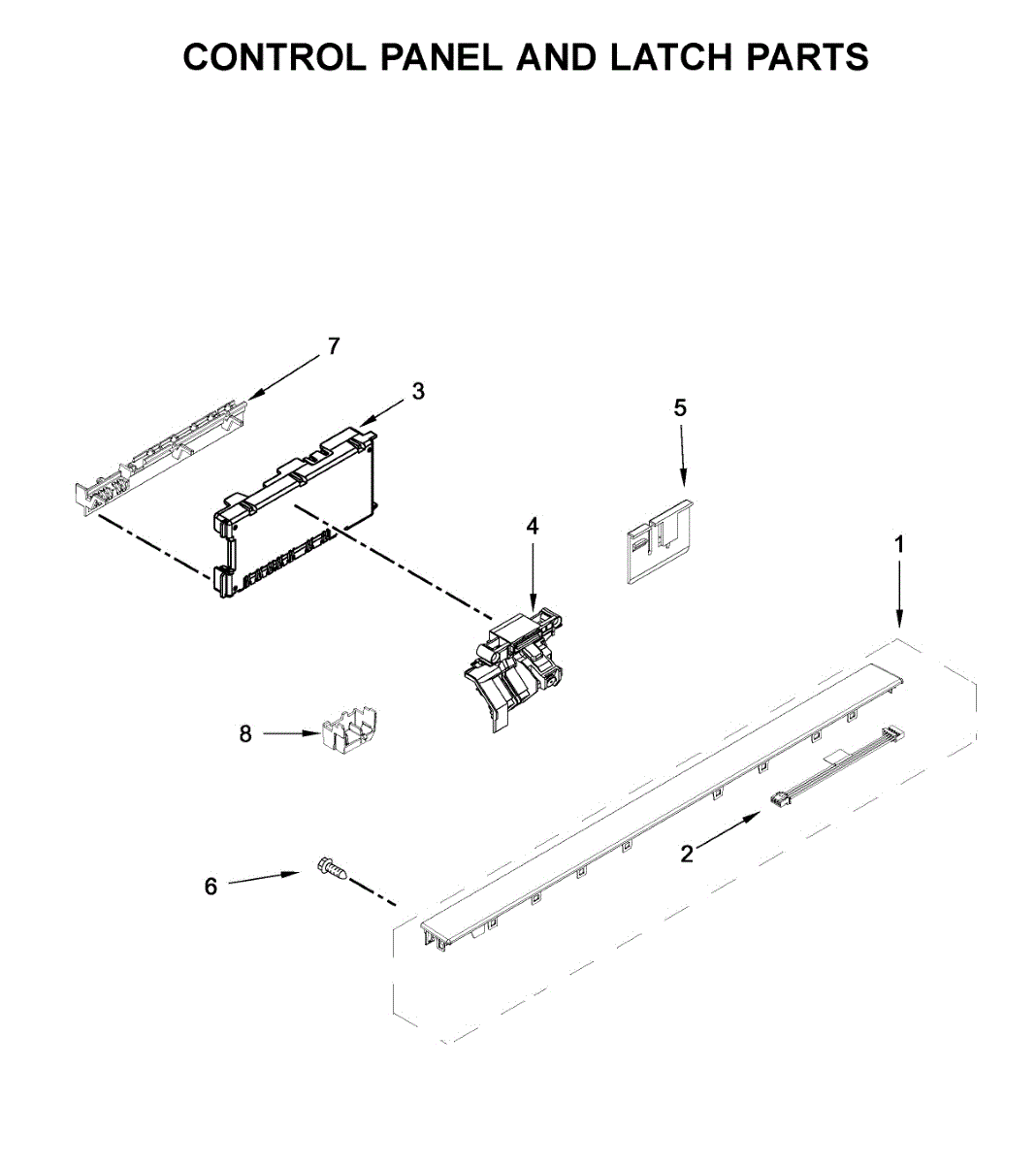 CONTROL PANEL AND LATCH PARTS

7

3

5

4

1

8

2

6