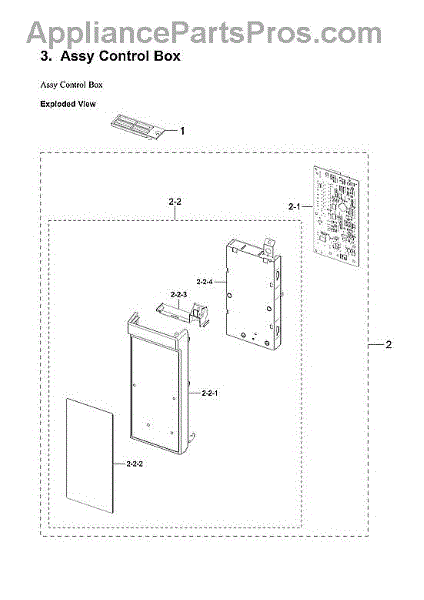 AppliancePartsPros.com

3. Assy Control Box

Assy Control Box

Exploded View

1

2-2

2-1

2-2-4

2-2-3

2

2-2-1

2-2-2