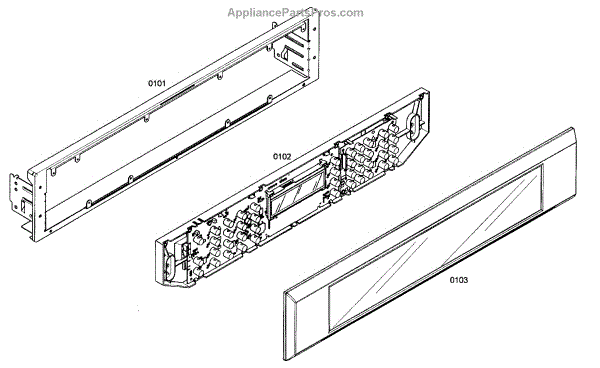 AppliancePartsPros.com

0101

0102

0103