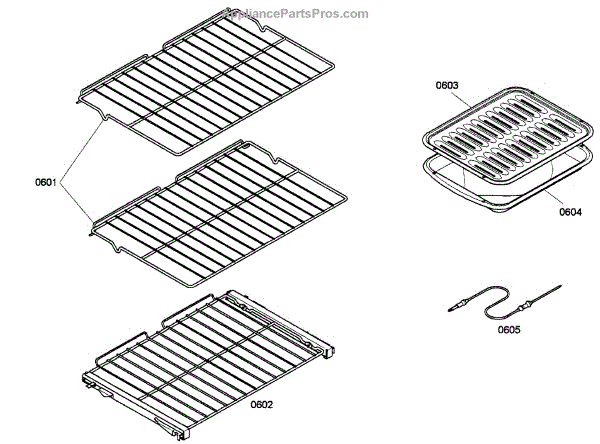 AppliancePartsPros.com

0601

0602

0603

0604

0605