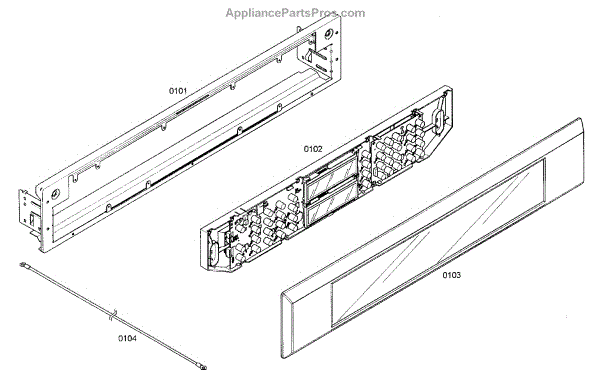 AppliancePartsPros.com

0101

0102

0103

0104