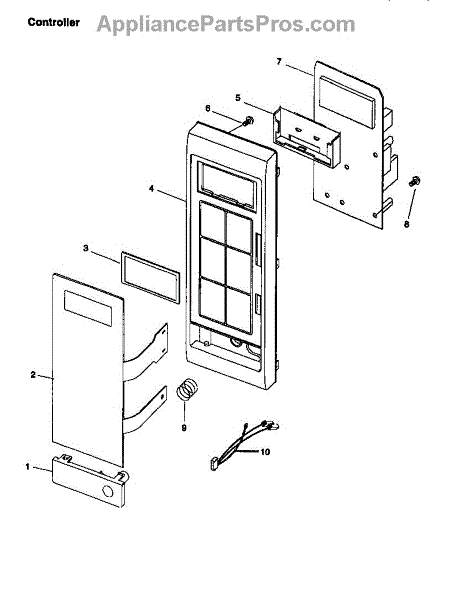 Controller AppliancePartsPros.com

7

5

6

4

8

3

2

9

10

1