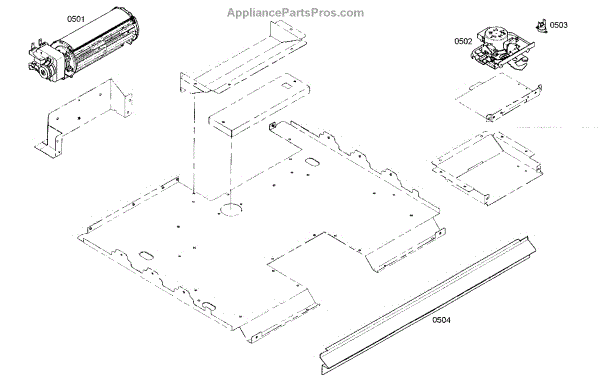 AppliancePartsPros.com

0501

0502

0503

0504