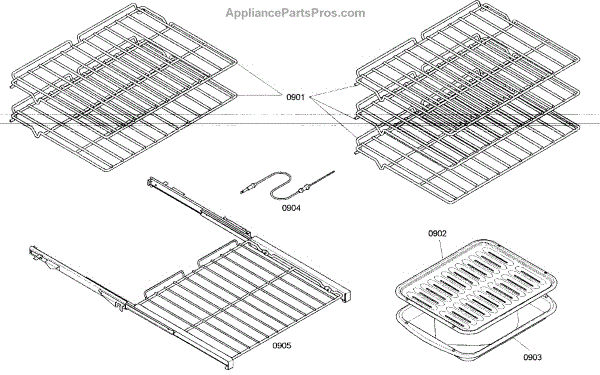 AppliancePartsPros.com

0901

0904

0902

0905

0903