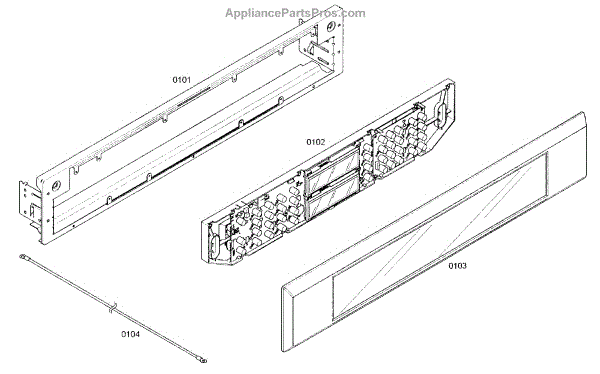 AppliancePartsPros.com

0101

0102

0103

0104