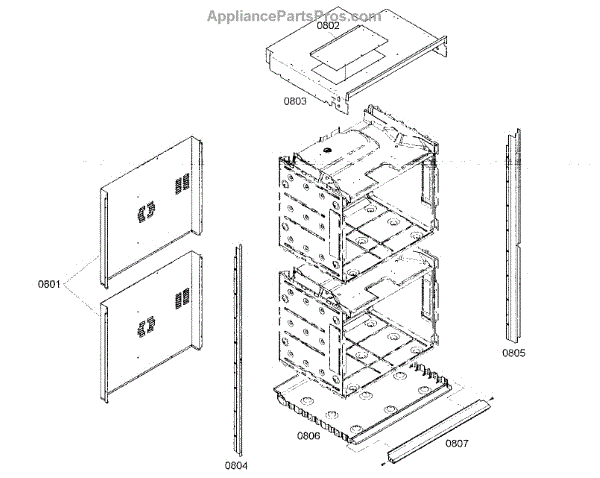 AppliancePartsPros.com

0802

0803

0801

0805

0806

0807

0804