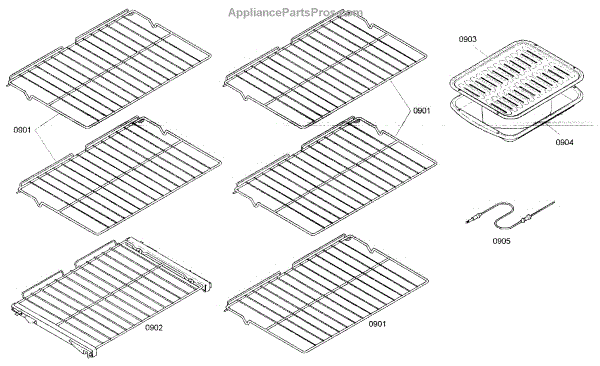 AppliancePartsPros.com

0903

0901

0901

0904

0905

0902

0901