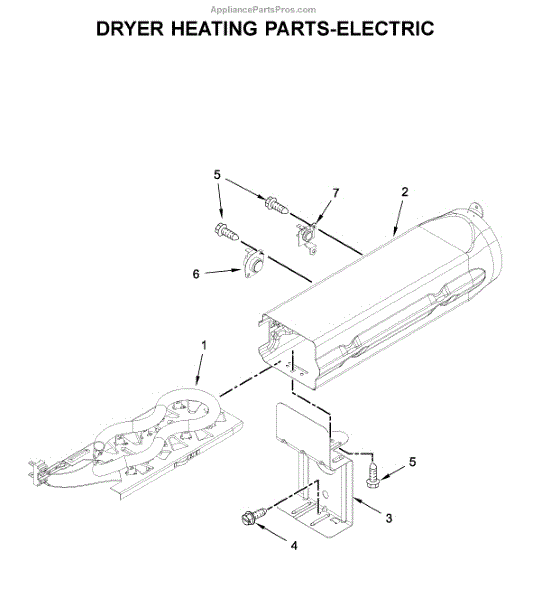 AppliancePartsPros.com

DRYER HEATING PARTS-ELECTRIC

5
7
2
6
1
5
3
4