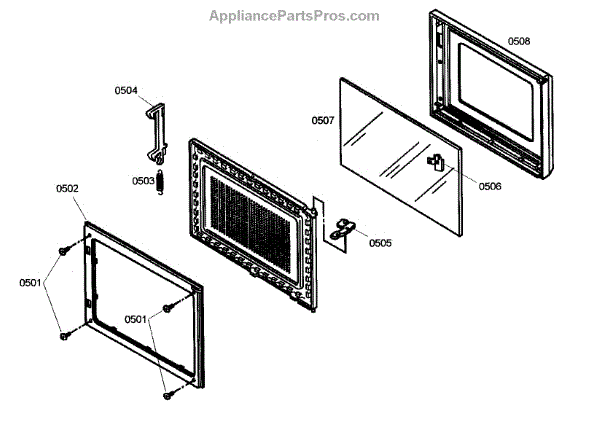 AppliancePartsPros.com

0508

0504

0507

0503

0506

0502

0505

0501

0501