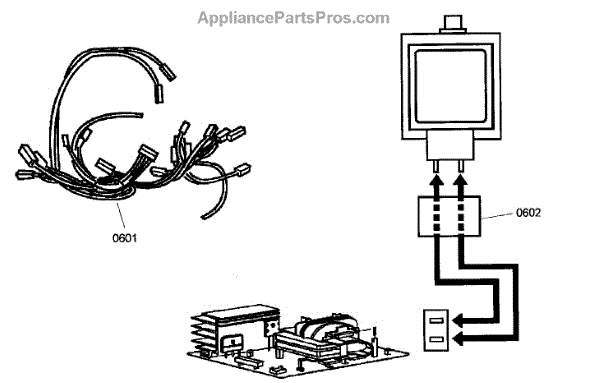 AppliancePartsPros.com

0601

0602