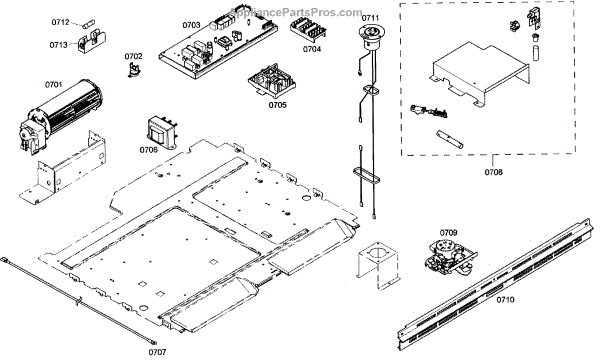 AppliancePartsPros.com

0712
0713
0703
0704
0711
0702
0701
0705
0706
0708
0709
0710
0707