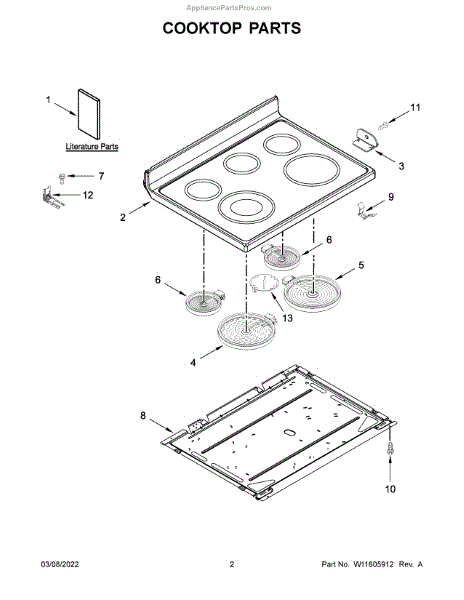 AppliancePartsPros.com

COOKTOP PARTS

1

Literature Parts

11

3

7

12

2

9

6

5

6

13

4

8

10

03/08/2022

2

Part No. W11605912 Rev. A