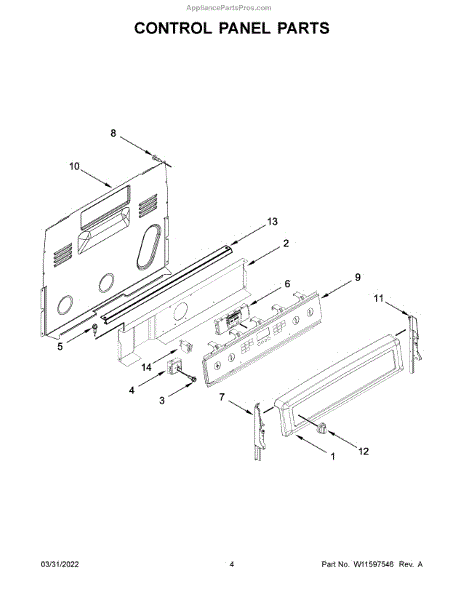 AppliancePartsPros.com

CONTROL PANEL PARTS

8
10
13
2
6
9
11
5
14
4
3
7
12
1

03/31/2022
4
Part No. W11597546 Rev. A