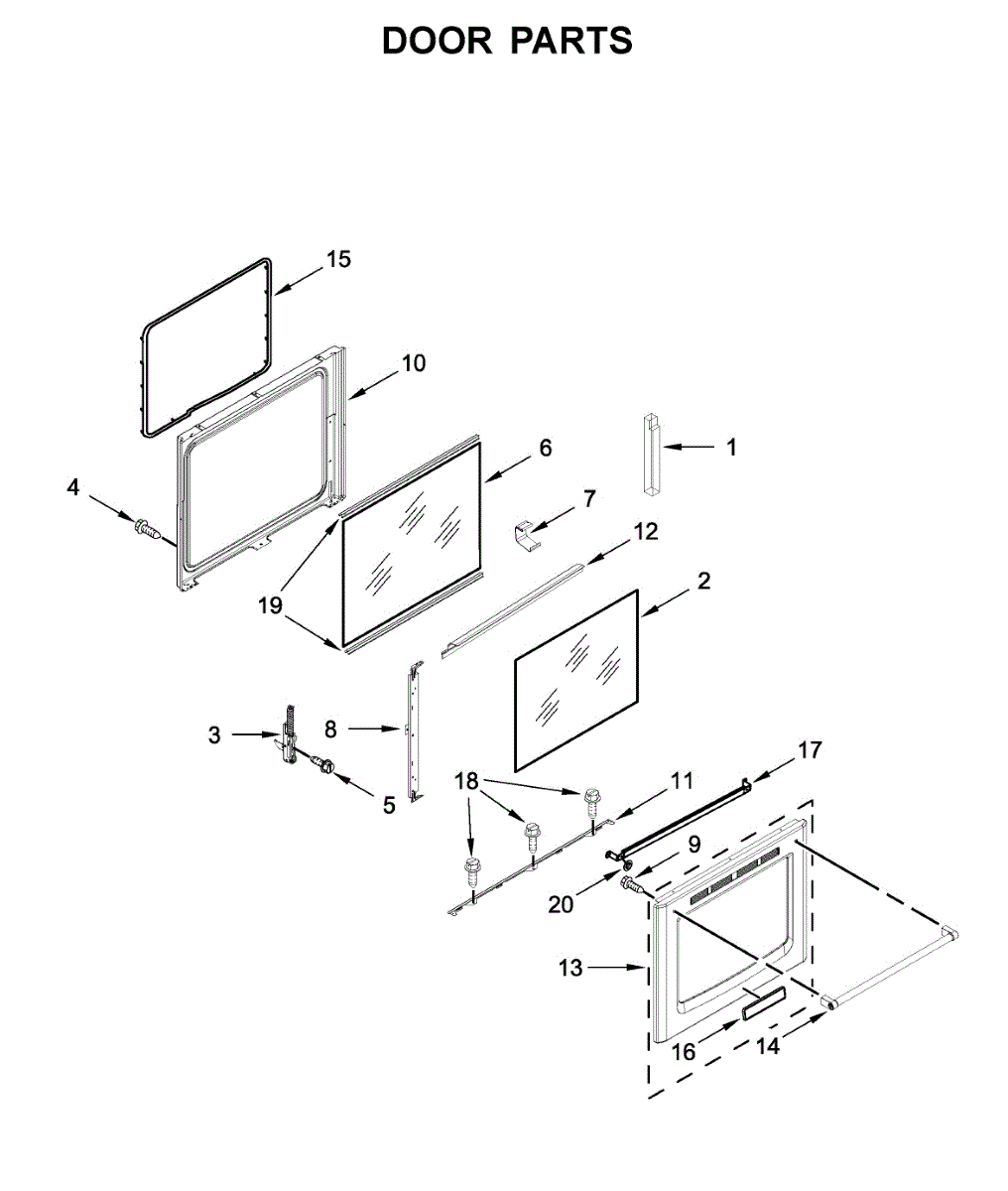 DOOR PARTS

15
10
1
6
4
7
12
19
2
3
8
5
17
18
11
9
20
13
16
14