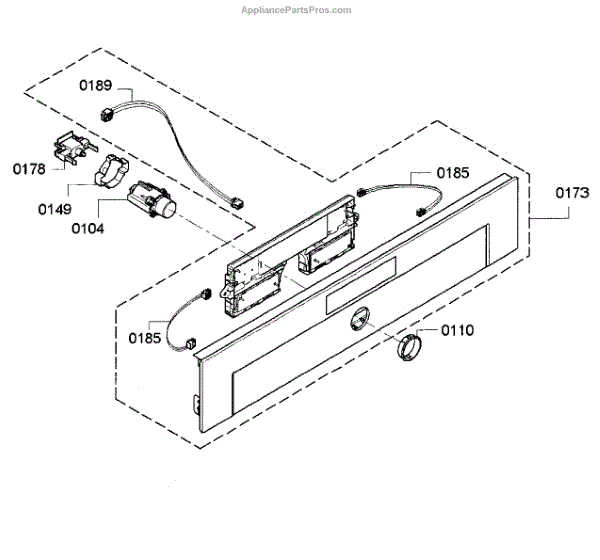 AppliancePartsPros.com

0189

0178

0149

0104

0185

0173

0185

0110