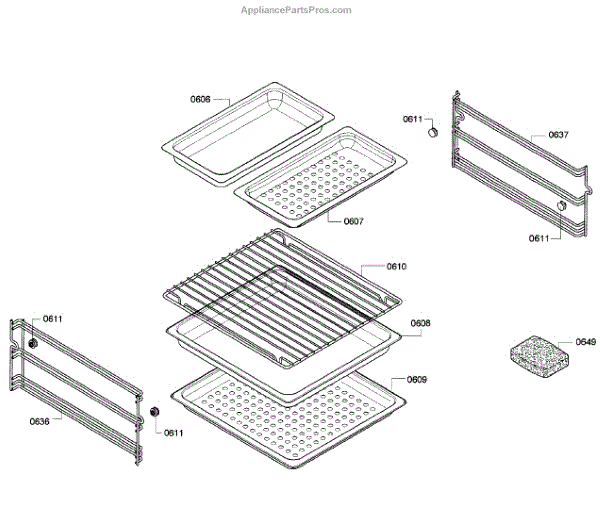 AppliancePartsPros.com

0606

0611

0637

0607

0611

0610

0611

0608

0649

0609

0636

0611