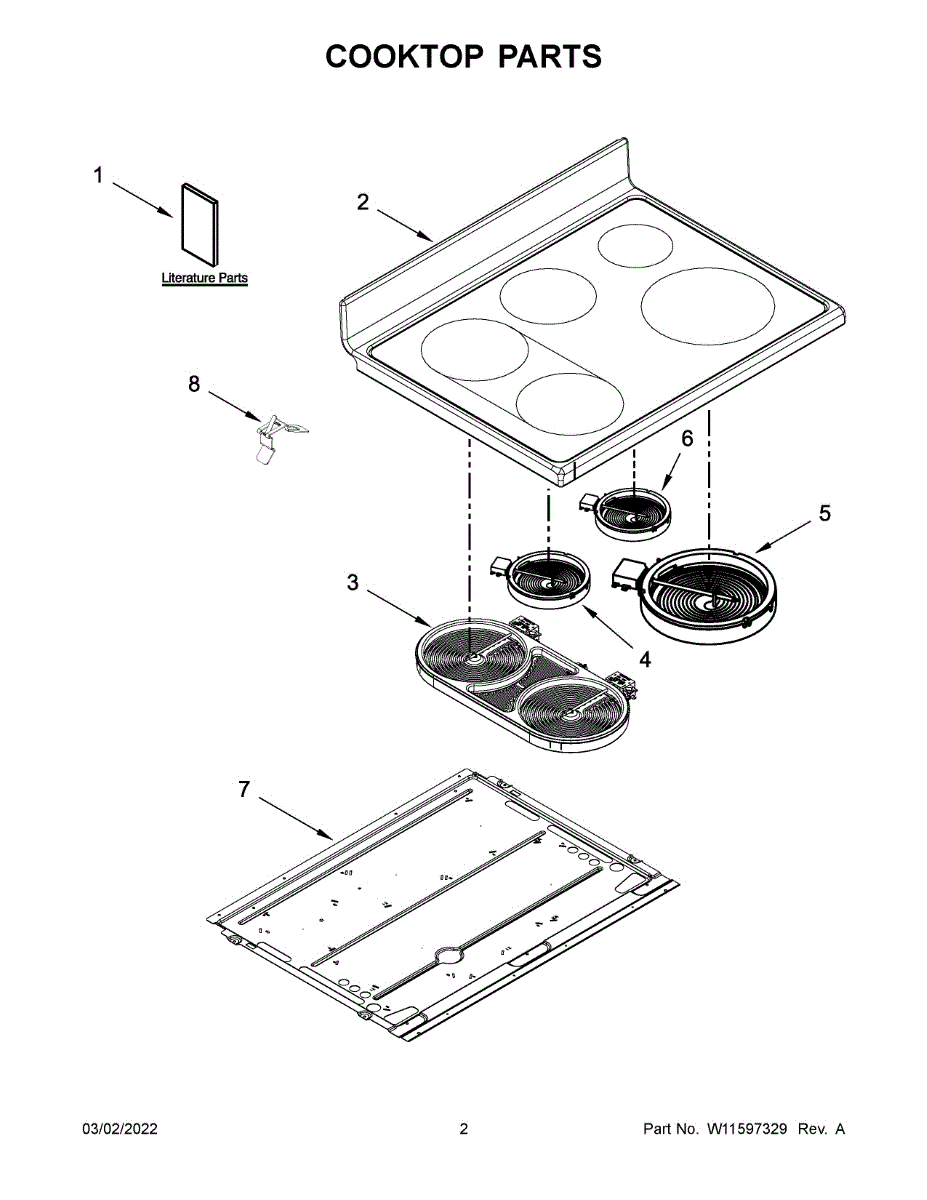 COOKTOP PARTS

1

Literature Parts

2

8

6

5

3

4

7

03/02/2022

2

Part No. W11597329 Rev. A