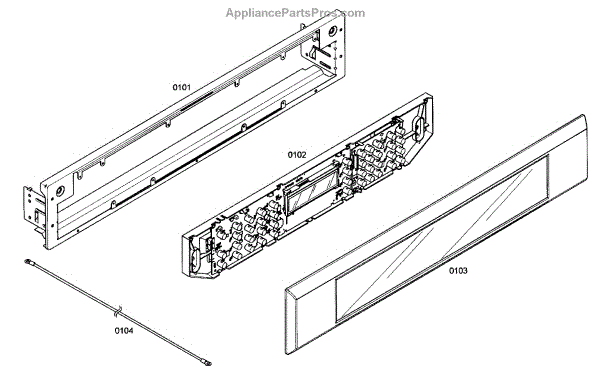 AppliancePartsPros.com

0101

0102

0103

0104